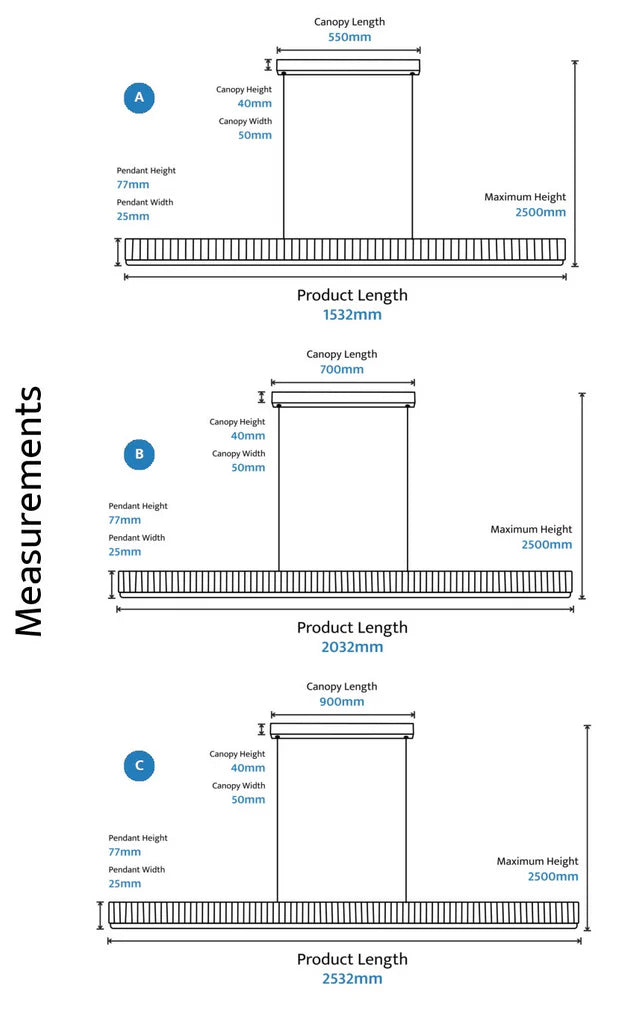 Measurements

Canopy Length
550mm

A

Canopy Height
40mm
Canopy Width
50mm

Pendant Height
77mm
Pendant Width
25mm

Maximum Height
2500mm

Product Length
1532mm

Canopy Length
700mm

B

Canopy Height
40mm
Canopy Width
50mm

Pendant Height
77mm
Pendant Width
25mm

Maximum Height
2500mm

Product Length
2032mm

Canopy Length
900mm

C

Canopy Height
40mm
Canopy Width
50mm

Pendant Height
77mm
Pendant Width
25mm

Maximum Height
2500mm

Product Length
2532mm